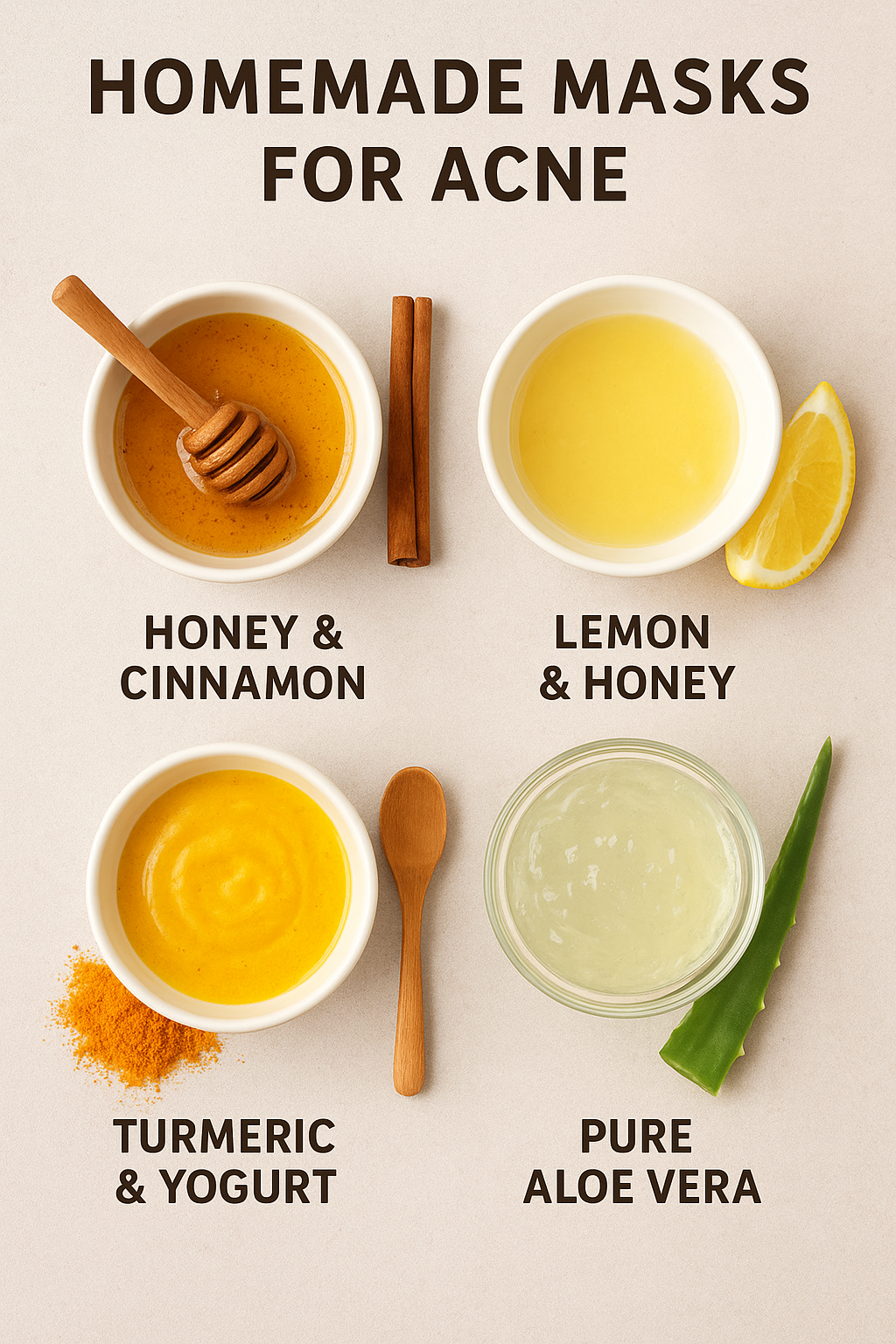 HOMEMADE MASKS FOR ACNE

HONEY & CINNAMON

LEMON & HONEY

TURMERIC & YOGURT

PURE ALOE VERA